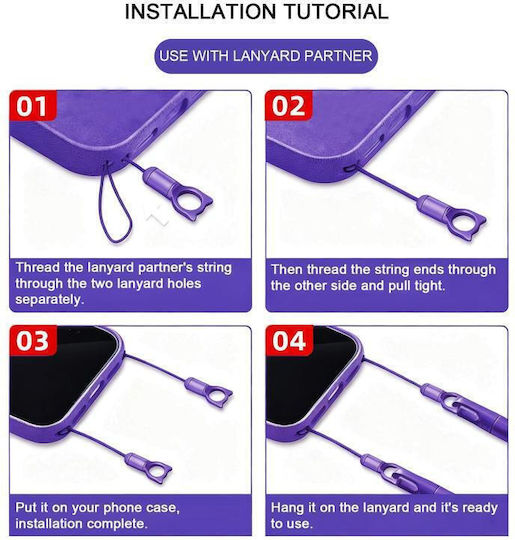 INSTALLATION TUTORIAL

USE WITH LANYARD PARTNER

01

Thread the lanyard partner's string through the two lanyard holes separately.

02

Then thread the string ends through the other side and pull tight.

03

Put it on your phone case, installation complete.

04

Hang it on the lanyard and it's ready to use.