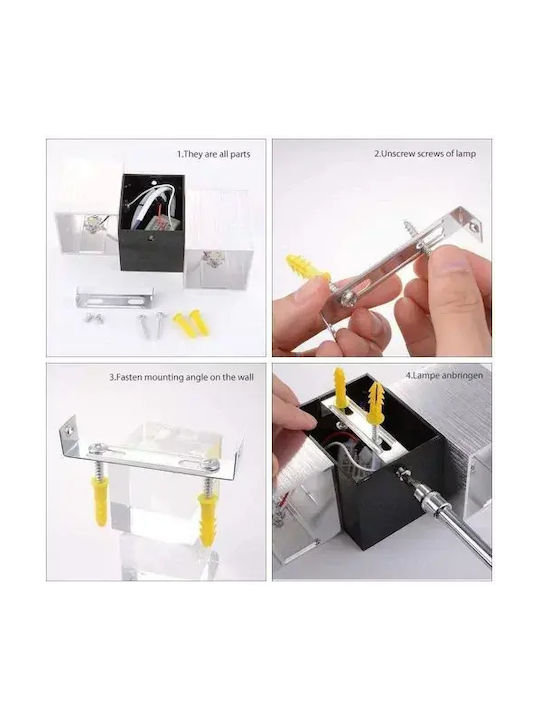 1.They are all parts

2.Unscrew screws of lamp

3.Fasten mounting angle on the wall

4.Lampe anbringen