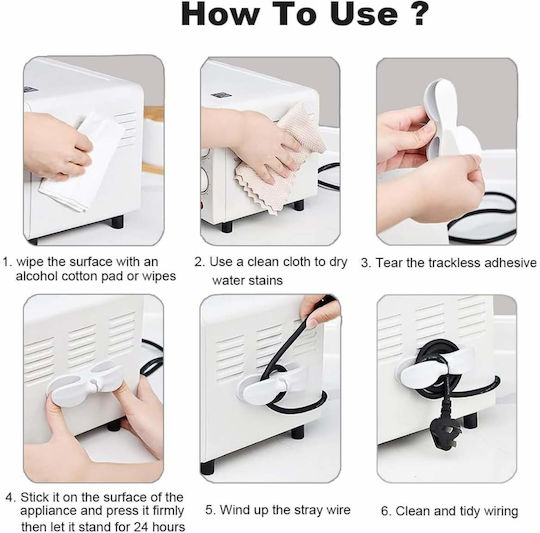 How To Use ?

1. wipe the surface with an alcohol cotton pad or wipes

2. Use a clean cloth to dry water stains

3. Tear the trackless adhesive

4. Stick it on the surface of the appliance and press it firmly then let it stand for 24 hours

5. Wind up the stray wire

6. Clean and tidy wiring