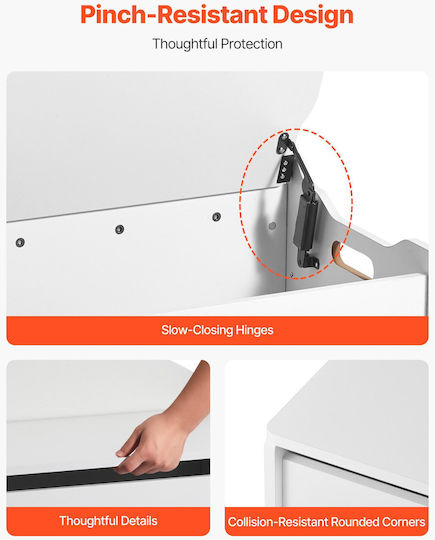 Pinch-Resistant Design

Thoughtful Protection

Slow-Closing Hinges

Thoughtful Details

Collision-Resistant Rounded Corners