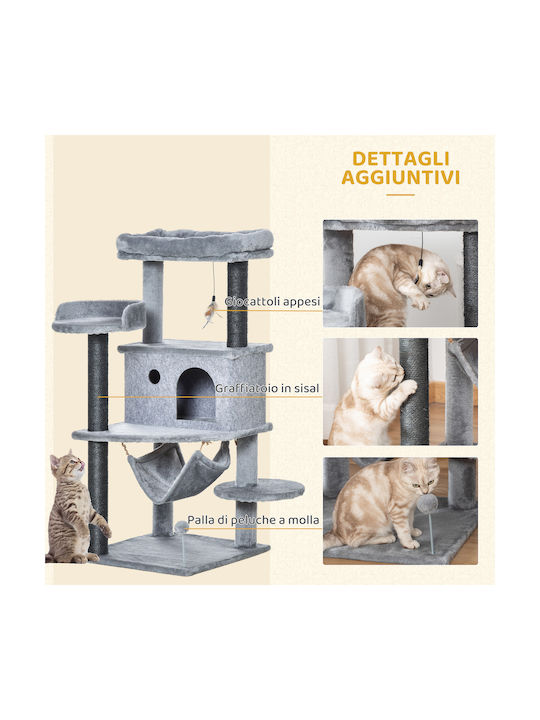 DETTAGLI AGGIUNTIVI

Giocattoli appesi

Graffiatoio in sisal

Palla di peluche a molla