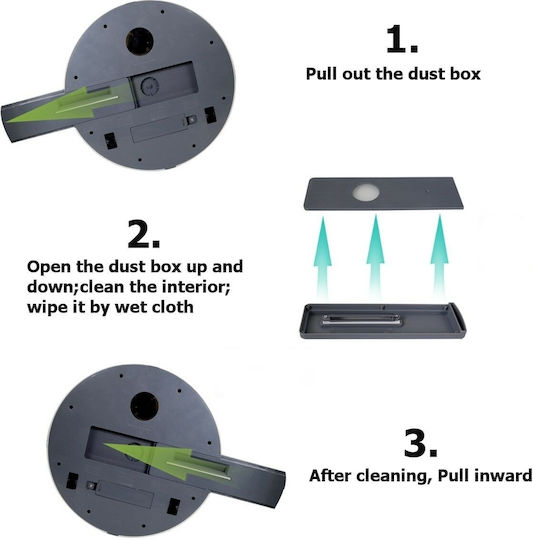 1.
Pull out the dust box

2.
Open the dust box up and down;clean the interior; wipe it by wet cloth

3.
After cleaning, Pull inward