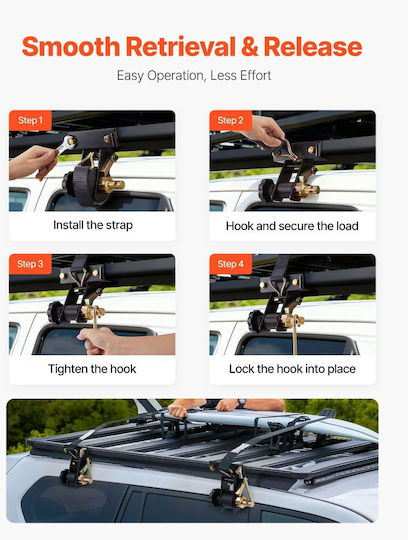 Smooth Retrieval & Release

Easy Operation, Less Effort

Step 1

Install the strap

Step 2

Hook and secure the load

Step 3

Tighten the hook

Step 4

Lock the hook into place