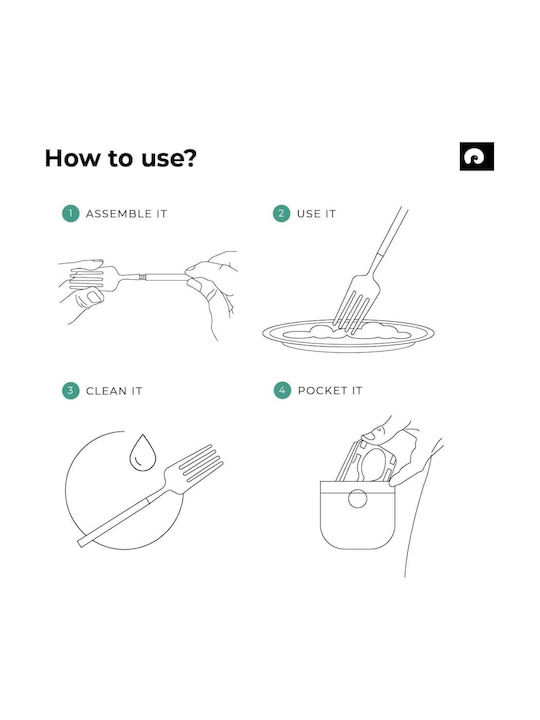 How to use?

1 ASSEMBLE IT

2 USE IT

3 CLEAN IT

4 POCKET IT