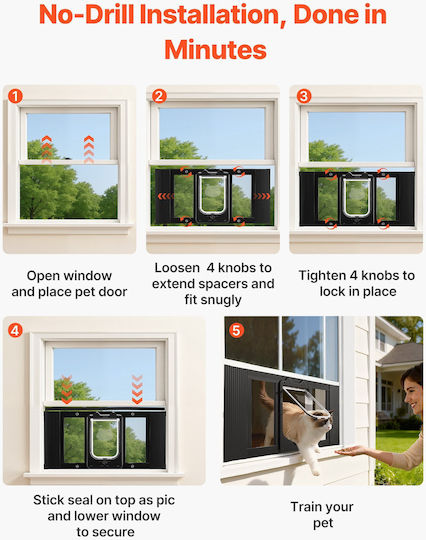 No-Drill Installation, Done in Minutes

1

Open window and place pet door

2

Loosen 4 knobs to extend spacers and fit snugly

3

Tighten 4 knobs to lock in place

4

Stick seal on top as pic and lower window to secure

5

Train your pet