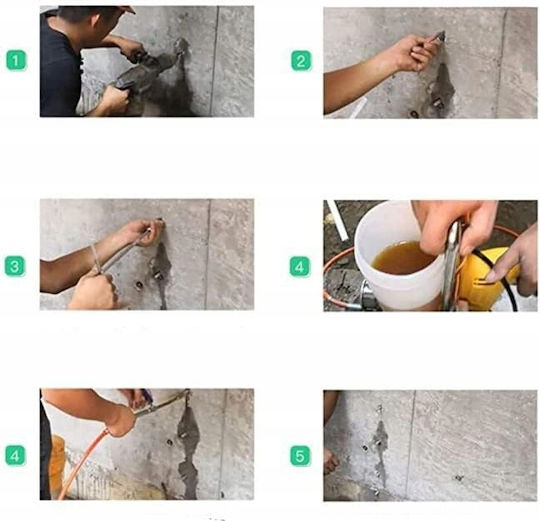 1

2

3

4

4

5