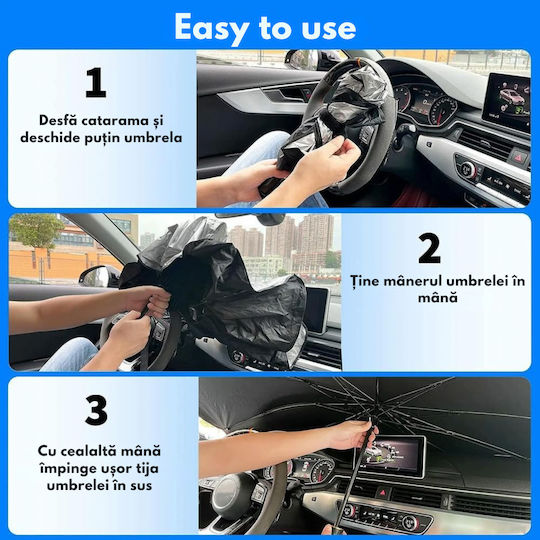 Easy to use

1

Desfă catarama și deschide puțin umbrela

2

Ține mânerul umbrelei în mână

3

Cu cealaltă mână împinge ușor tija umbrelei în sus