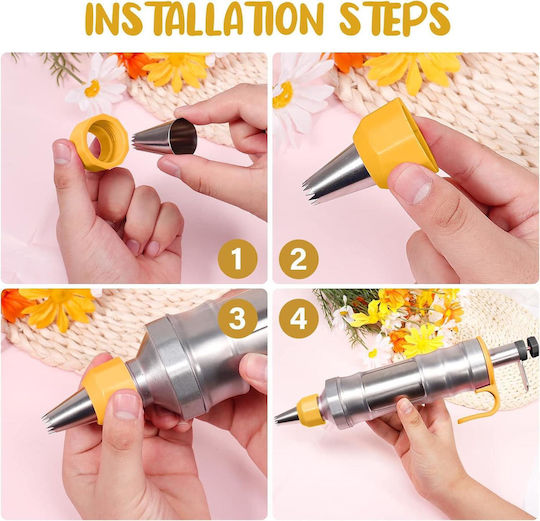 INSTALLATION STEPS

1

2

3

4