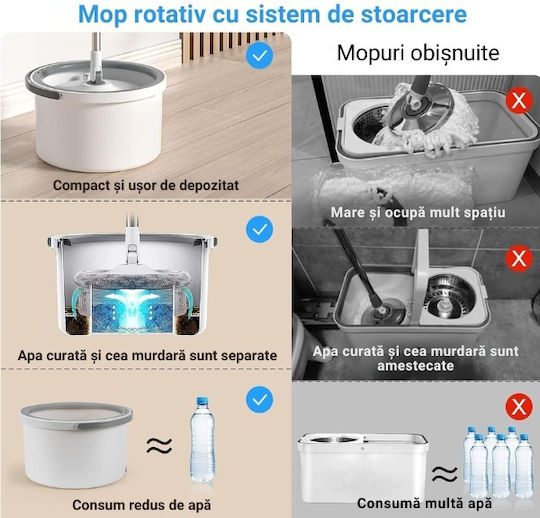 Mop rotativ cu sistem de stoarcere

Compact și ușor de depozitat

Apa curată și cea murdară sunt separate

≈

Consum redus de apă

Mopuri obișnuite

Mare și ocupă mult spațiu

Apa curată și cea murdară sunt amestecate

≈

Consumă multă apă