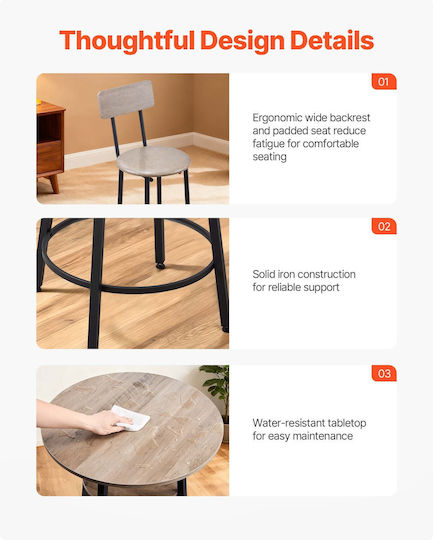 Thoughtful Design Details

01

Ergonomic wide backrest and padded seat reduce fatigue for comfortable seating

02

Solid iron construction for reliable support

03

Water-resistant tabletop for easy maintenance