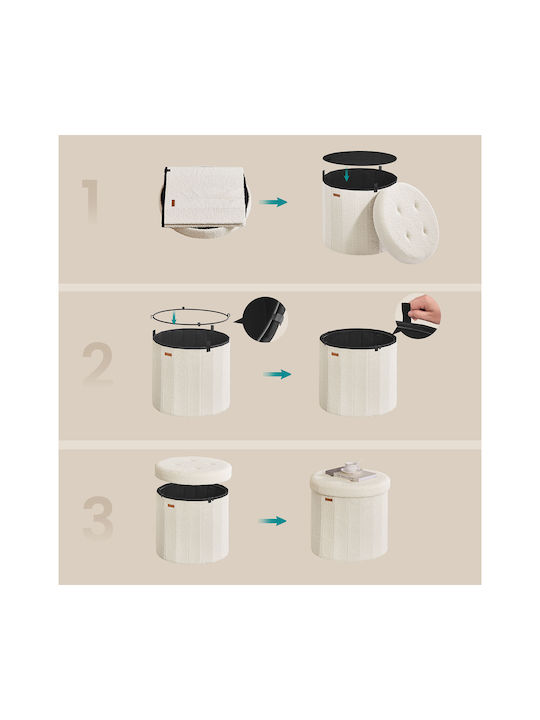 1

2

3