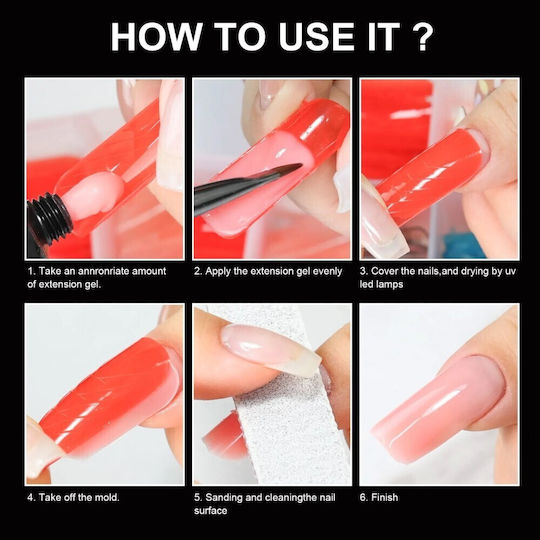 HOW TO USE IT ?

1. Take an annronriate amount of extension gel.

2. Apply the extension gel evenly

3. Cover the nails,and drying by uv led lamps

4. Take off the mold.

5. Sanding and cleaningthe nail surface

6. Finish