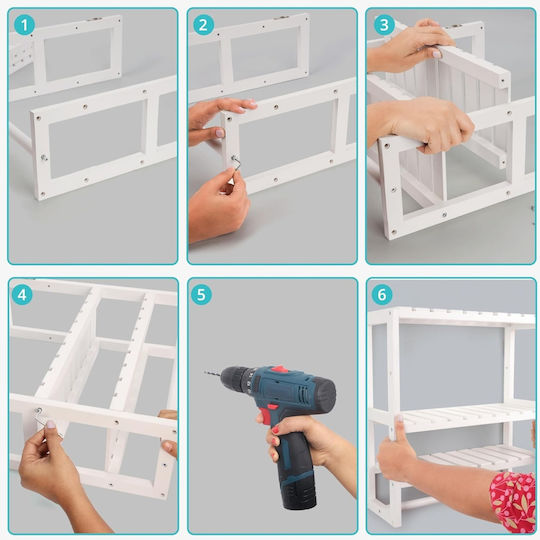 1

2

3

4

5

6