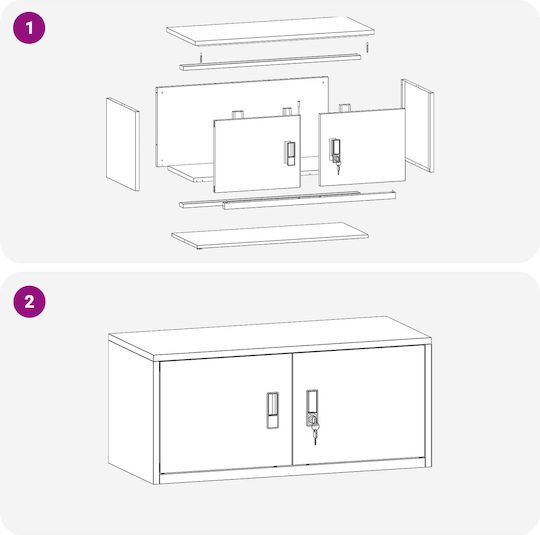 1

2