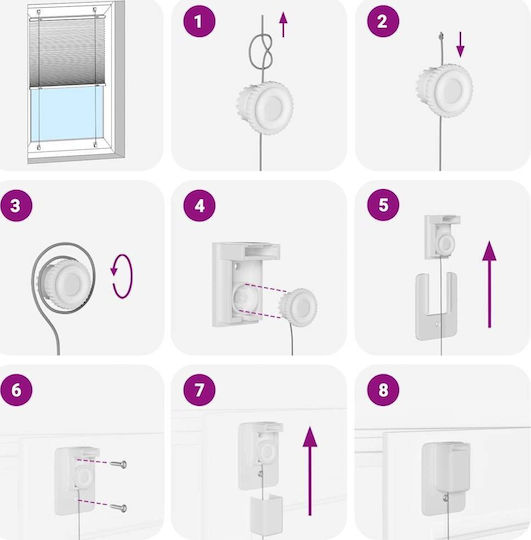 1

2

3

4

5

6

7

8