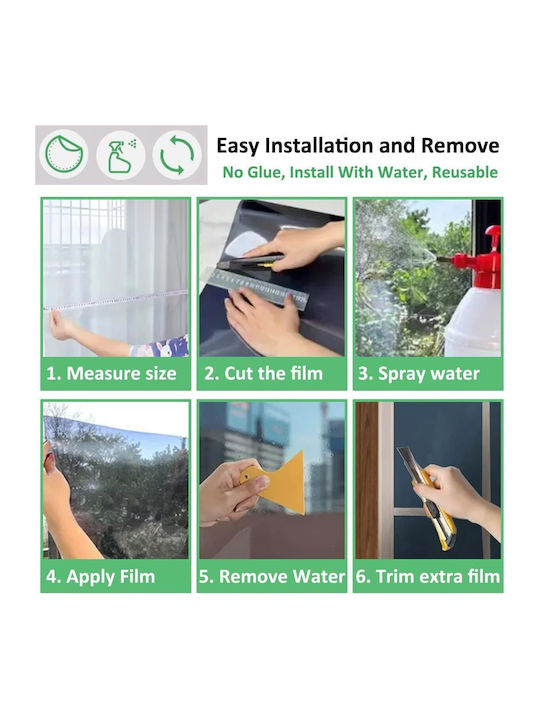 Easy Installation and Remove
No Glue, Install With Water, Reusable

1. Measure size
2. Cut the film
3. Spray water
4. Apply Film
5. Remove Water
6. Trim extra film