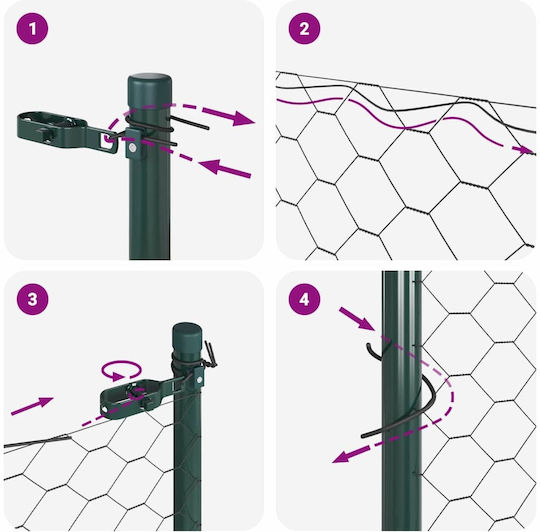 1

2

3

4