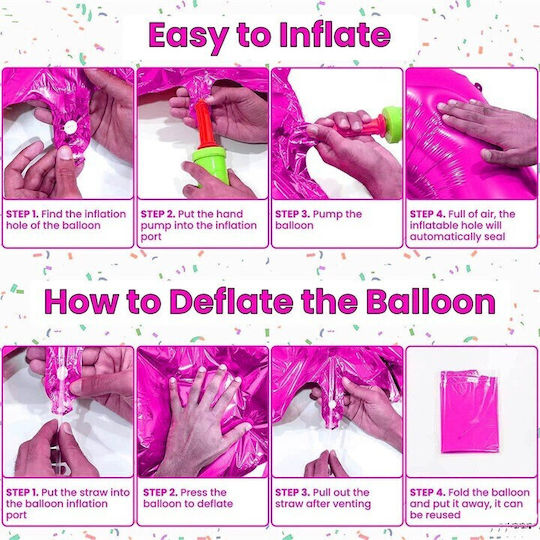 Easy to Inflate

STEP 1. Find the inflation hole of the balloon

STEP 2. Put the hand pump into the inflation port

STEP 3. Pump the balloon

STEP 4. Full of air, the inflatable hole will automatically seal

How to Deflate the Balloon

STEP 1. Put the straw into the balloon inflation port

STEP 2. Press the balloon to deflate

STEP 3. Pull out the straw after venting

STEP 4. Fold the balloon and put it away, it can be reused