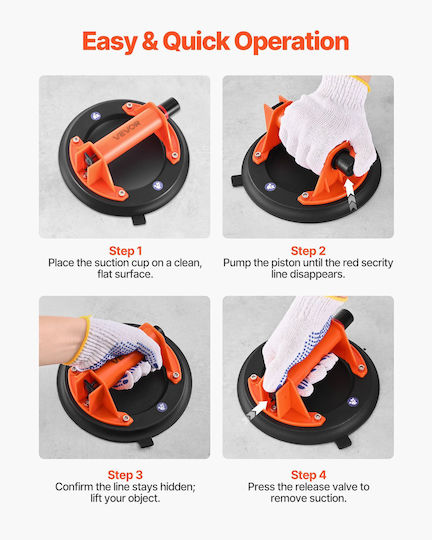 Easy & Quick Operation

VEVOR

Step 1
Place the suction cup on a clean, flat surface.

Step 2
Pump the piston until the red secrity line disappears.

Step 3
Confirm the line stays hidden; lift your object.

Step 4
Press the release valve to remove suction.