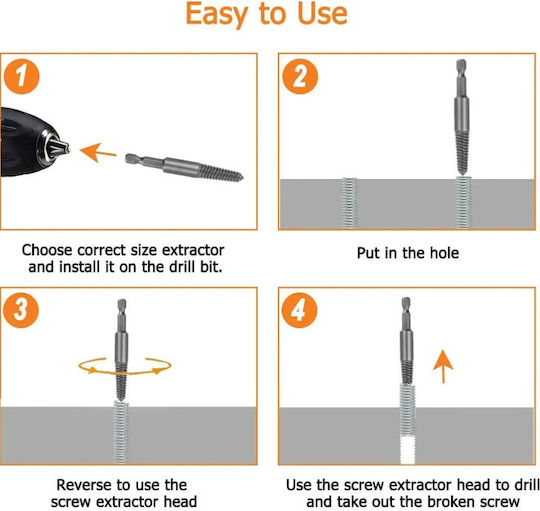 Easy to Use

1

Choose correct size extractor and install it on the drill bit.

2

Put in the hole

3

Reverse to use the screw extractor head

4

Use the screw extractor head to drill and take out the broken screw