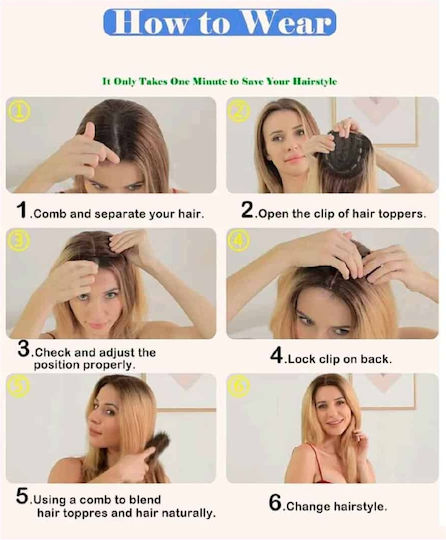 How to Wear

It Only Takes One Minute to Save Your Hairstyle

①

1.Comb and separate your hair.

②

2.Open the clip of hair toppers.

③

3.Check and adjust the position properly.

④

4.Lock clip on back.

⑤

5.Using a comb to blend hair toppres and hair naturally.

⑥

6.Change hairstyle.