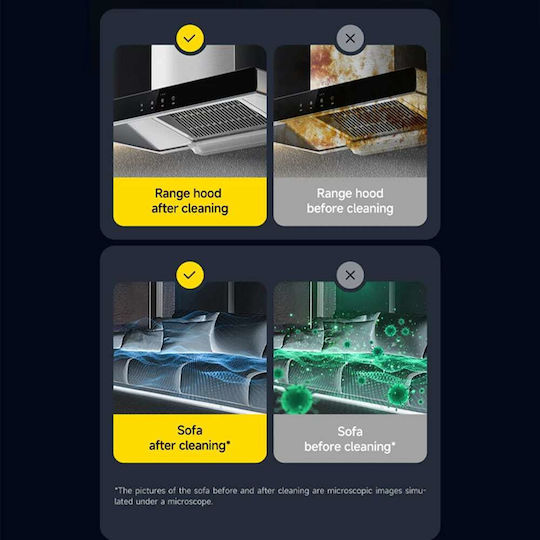 Range hood after cleaning

Range hood before cleaning

Sofa after cleaning*

Sofa before cleaning*

*The pictures of the sofa before and after cleaning are microscopic images simulated under a microscope.