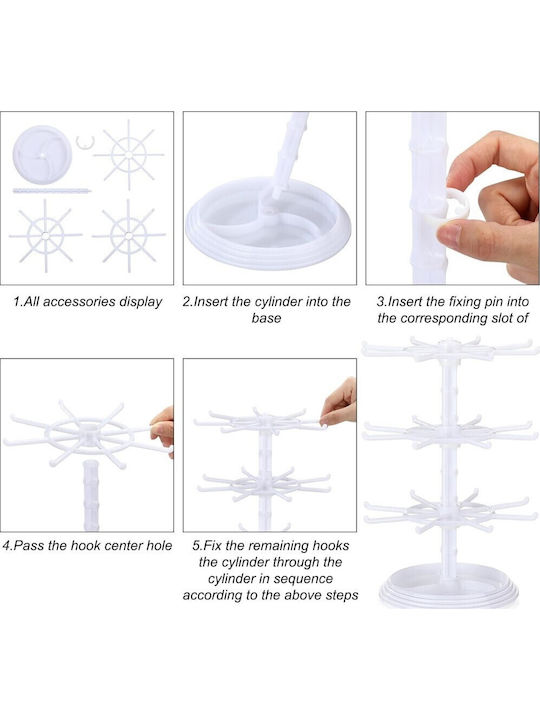 1.All accessories display

2.Insert the cylinder into the base

3.Insert the fixing pin into the corresponding slot of

4.Pass the hook center hole

5.Fix the remaining hooks the cylinder through the cylinder in sequence according to the above steps