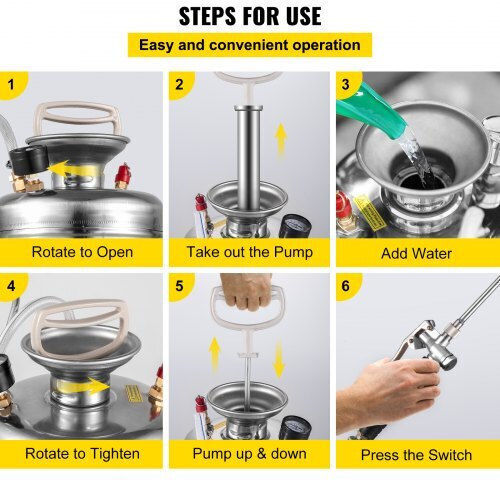 STEPS FOR USE

Easy and convenient operation

1

Rotate to Open

2

Take out the Pump

3

Add Water

4

Rotate to Tighten

5

Pump up & down

6

Press the Switch