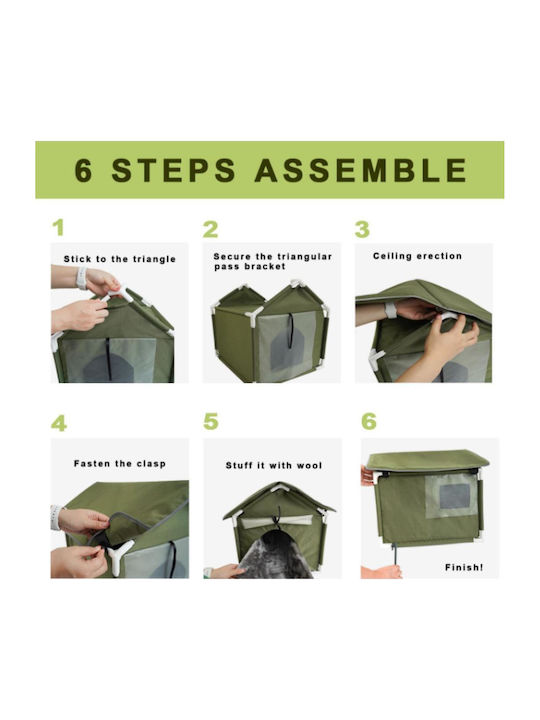 6 STEPS ASSEMBLE

1

Stick to the triangle

2

Secure the triangular pass bracket

3

Ceiling erection

4

Fasten the clasp

5

Stuff it with wool

6

Finish!