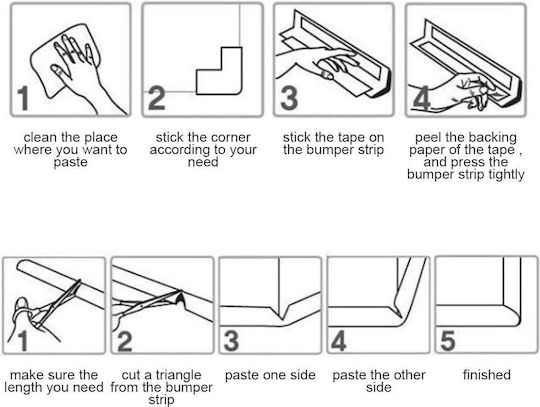 1
clean the place where you want to paste

2
stick the corner according to your need

3
stick the tape on the bumper strip

4
peel the backing paper of the tape , and press the bumper strip tightly

1
make sure the length you need

2
cut a triangle from the bumper strip

3
paste one side

4
paste the other side

5
finished