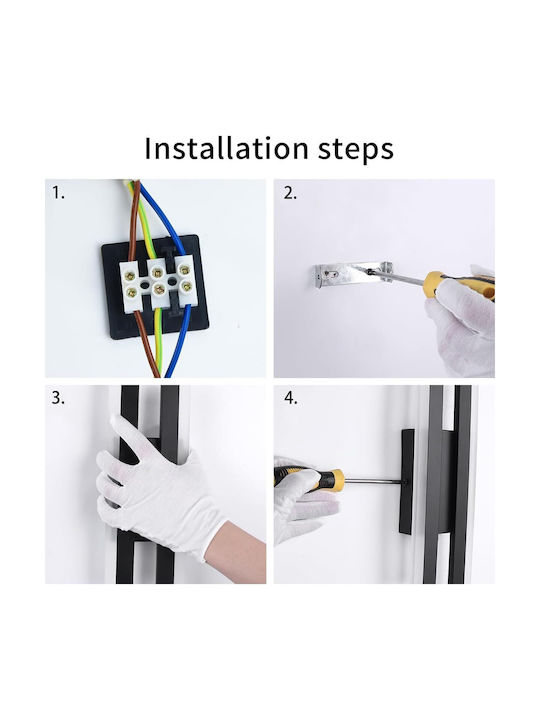 Installation steps

1.

2.

3.

4.