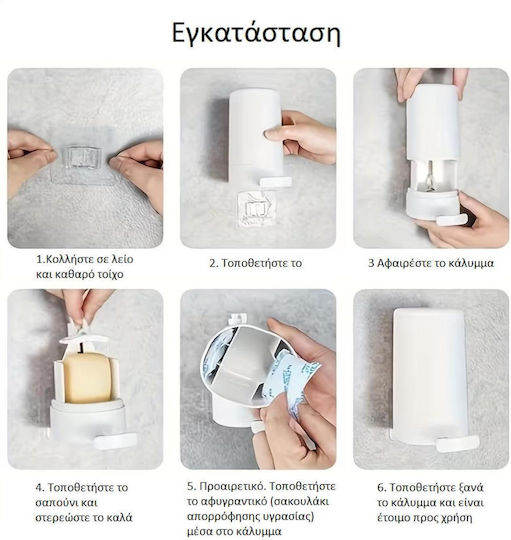 Εγκατάσταση

1.Κολλήστε σε λείο και καθαρό τοίχο

2. Τοποθετήστε το

3 Αφαιρέστε το κάλυμμα

4. Τοποθετήστε το σαπούνι και στερεώστε το καλά

5. Προαιρετικό. Τοποθετήστε το αφυγραντικό (σακουλάκι απορρόφησης υγρασίας) μέσα στο κάλυμμα

6. Τοποθετήστε ξανά το κάλυμμα και είναι έτοιμο προς χρήση