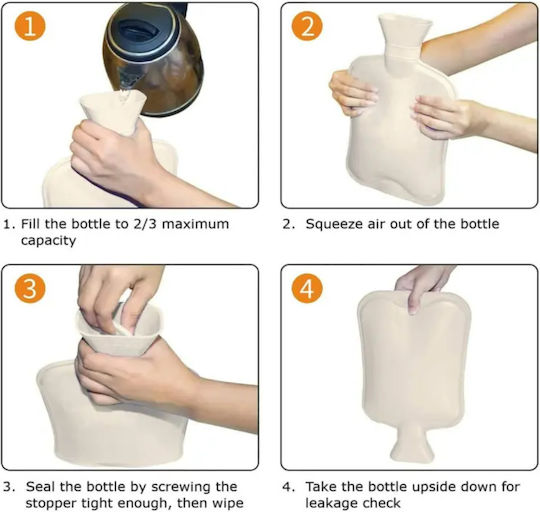 1

1. Fill the bottle to 2/3 maximum capacity

2

2. Squeeze air out of the bottle

3

3. Seal the bottle by screwing the stopper tight enough, then wipe

4

4. Take the bottle upside down for leakage check