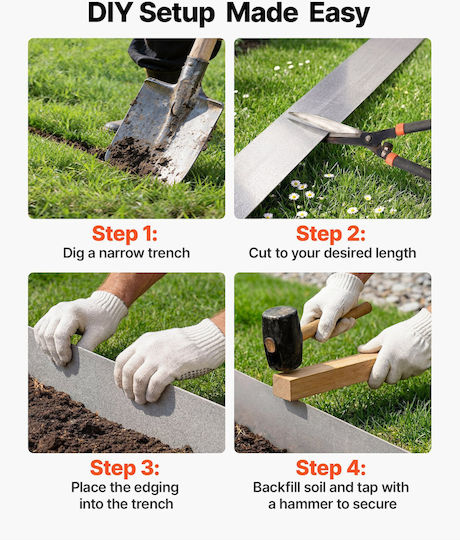 DIY Setup Made Easy

Step 1:
Dig a narrow trench

Step 2:
Cut to your desired length

Step 3:
Place the edging into the trench

Step 4:
Backfill soil and tap with a hammer to secure