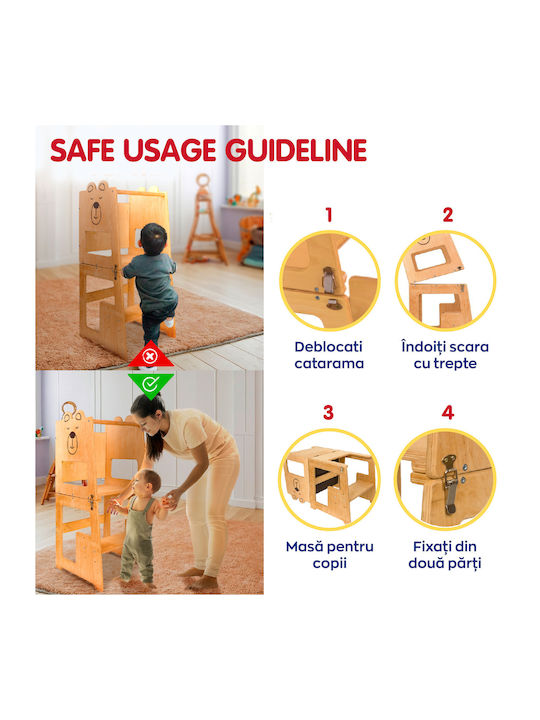 SAFE USAGE GUIDELINE

1

Deblocati catarama

2

Îndoiți scara cu trepte

3

Masă pentru copii

4

Fixați din două părți