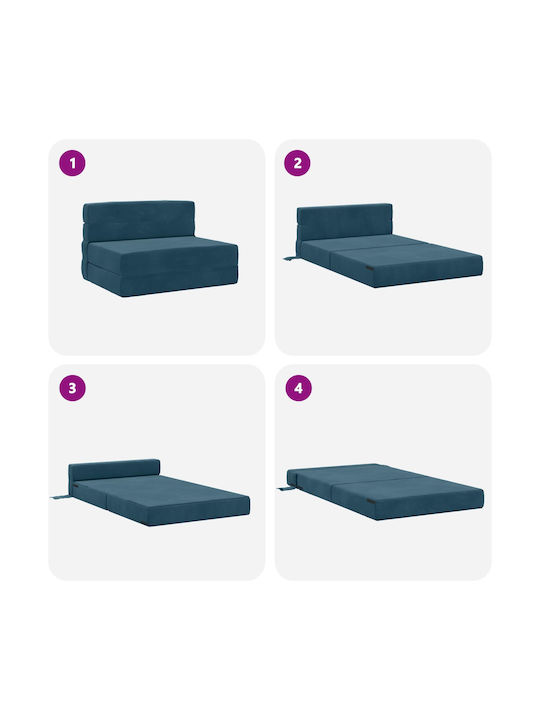 1

2

3

4