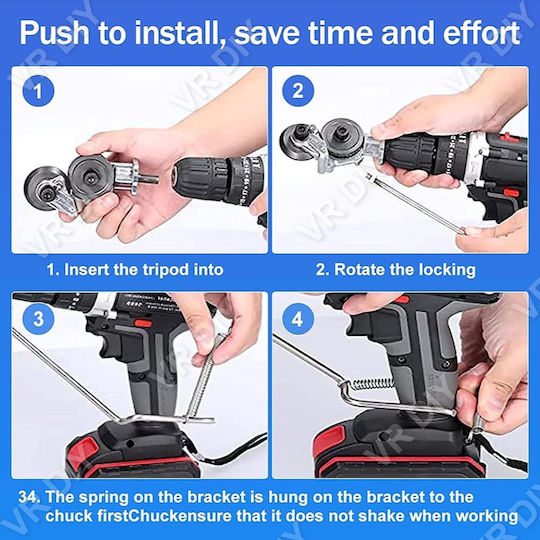 Push to install, save time and effort

1

1. Insert the tripod into

2

2. Rotate the locking

3

4

34. The spring on the bracket is hung on the bracket to the chuck firstChuckensure that it does not shake when working

VR DIY