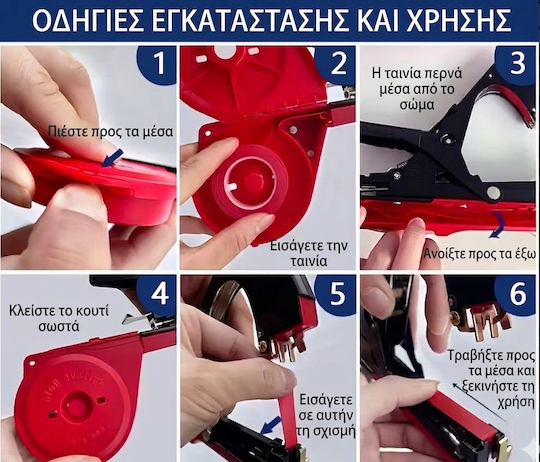 ΟΔΗΓΙΕΣ ΕΓΚΑΤΑΣΤΑΣΗΣ ΚΑΙ ΧΡΗΣΗΣ

1
Πιέστε προς τα μέσα

2
Εισάγετε την ταινία

3
Η ταινία περνά μέσα από το σώμα
Ανοίξτε προς τα έξω

4
Κλείστε το κουτί σωστά

5
Εισάγετε σε αυτήν τη σχισμή

6
Τραβήξτε προς τα μέσα και ξεκινήστε τη χρήση