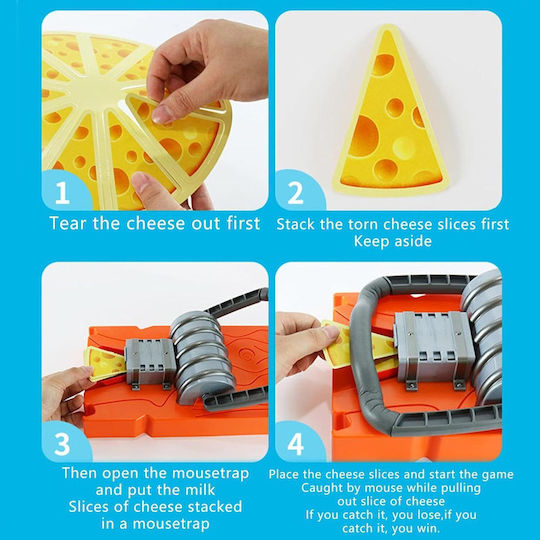 1

Tear the cheese out first

2

Stack the torn cheese slices first
Keep aside

3

Then open the mousetrap and put the milk
Slices of cheese stacked in a mousetrap

4

Place the cheese slices and start the game
Caught by mouse while pulling out slice of cheese
If you catch it, you lose,if you catch it, you win.