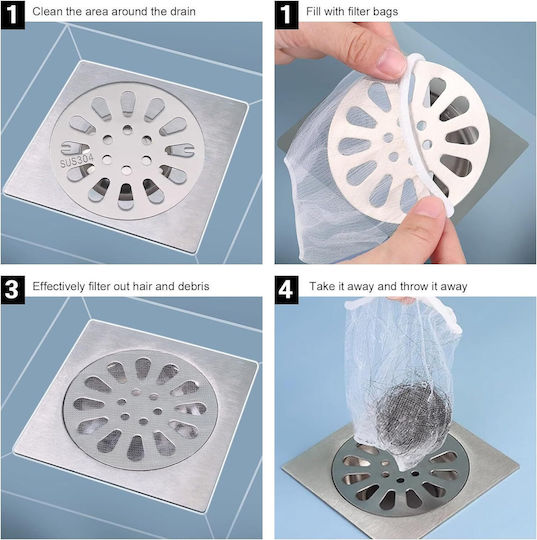 1 Clean the area around the drain

SUS304

1 Fill with filter bags

3 Effectively filter out hair and debris

4 Take it away and throw it away