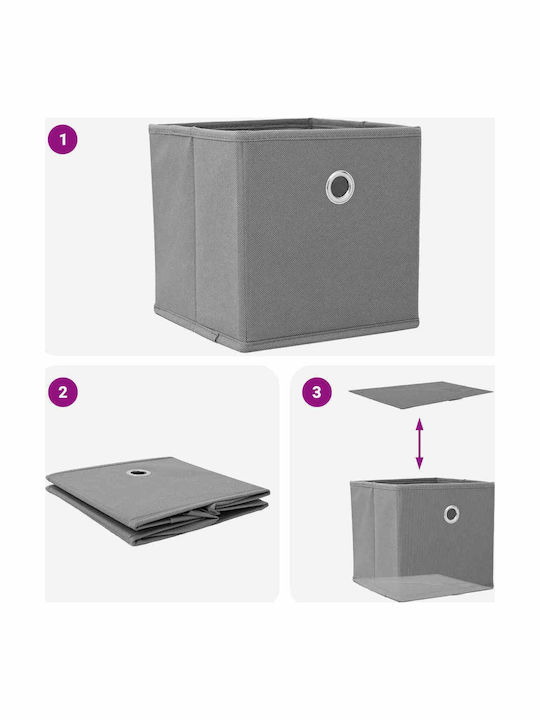 1

2

3