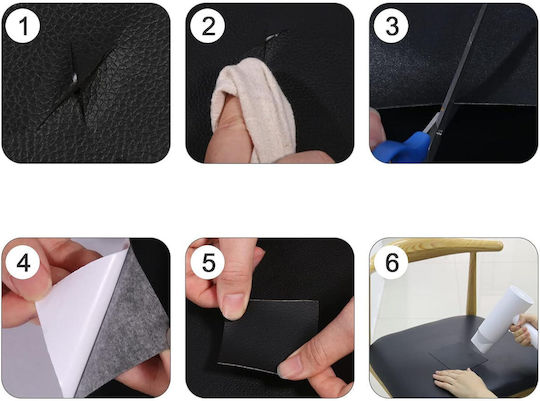 1

2

3

4

5

6