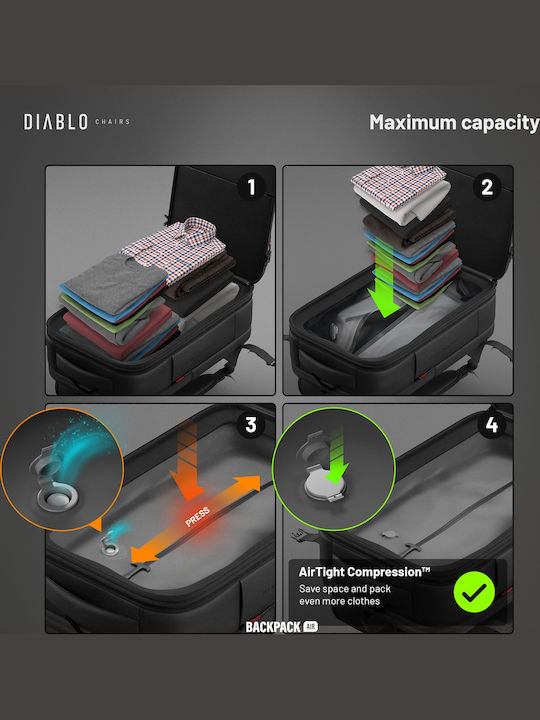 DIABLO CHAIRS

Maximum capacity

1

2

3

PRESS

4

AirTight Compression™
Save space and pack even more clothes

BACKPACK AIR