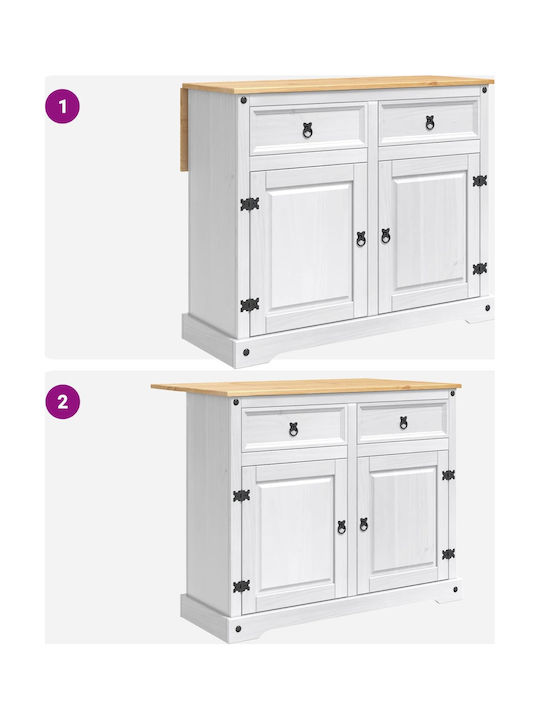 1

2