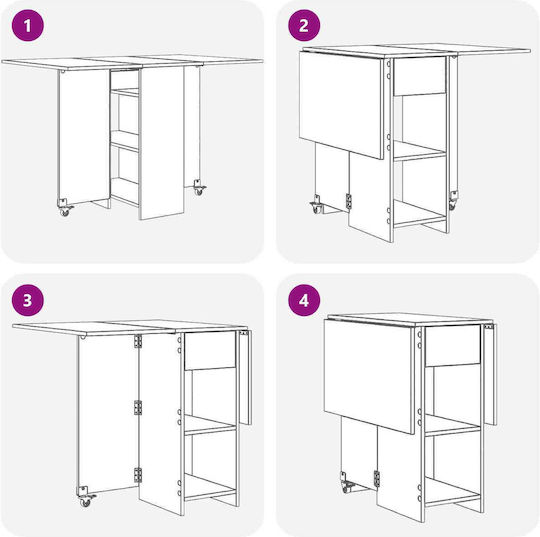 1

2

3

4