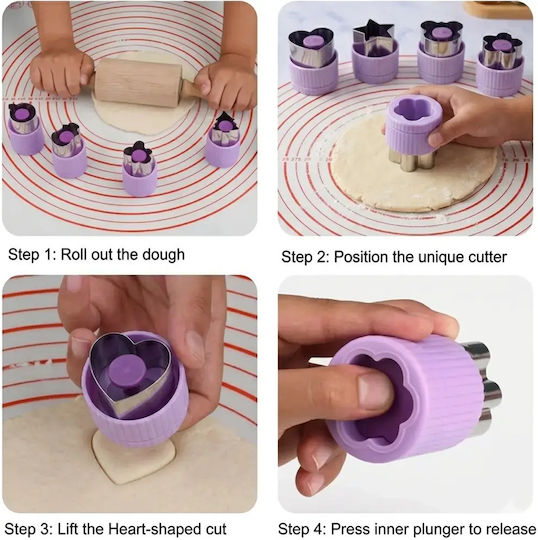 Step 1: Roll out the dough

Step 2: Position the unique cutter

Step 3: Lift the Heart-shaped cut

Step 4: Press inner plunger to release