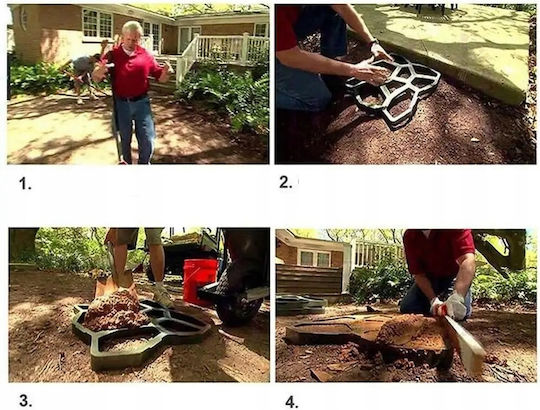 1.

2.

3.

4.