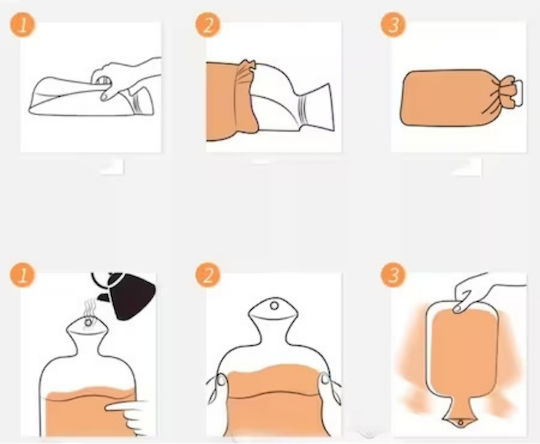 1

2

3

1

2

3