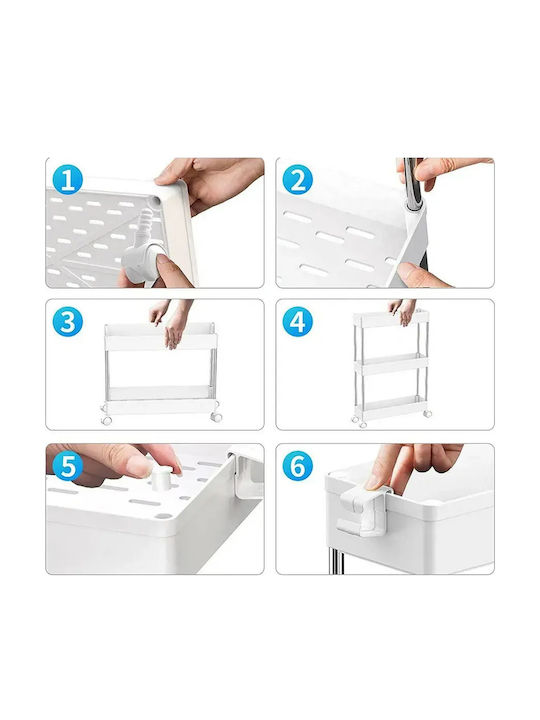 1

2

3

4

5

6