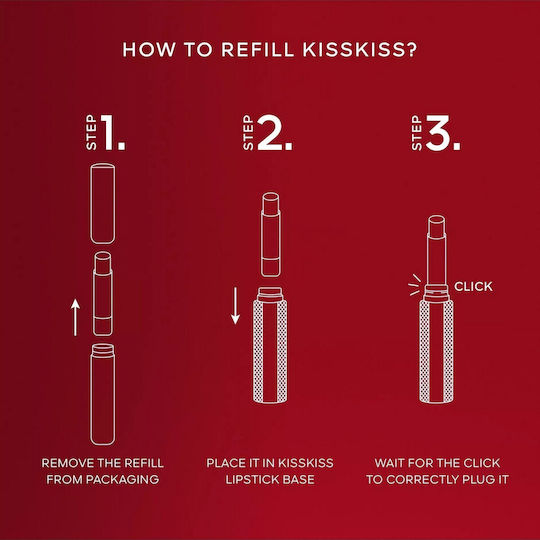 HOW TO REFILL KISSKISS?

STEP 1.

REMOVE THE REFILL FROM PACKAGING

STEP 2.

PLACE IT IN KISSKISS LIPSTICK BASE

STEP 3.

CLICK

WAIT FOR THE CLICK TO CORRECTLY PLUG IT